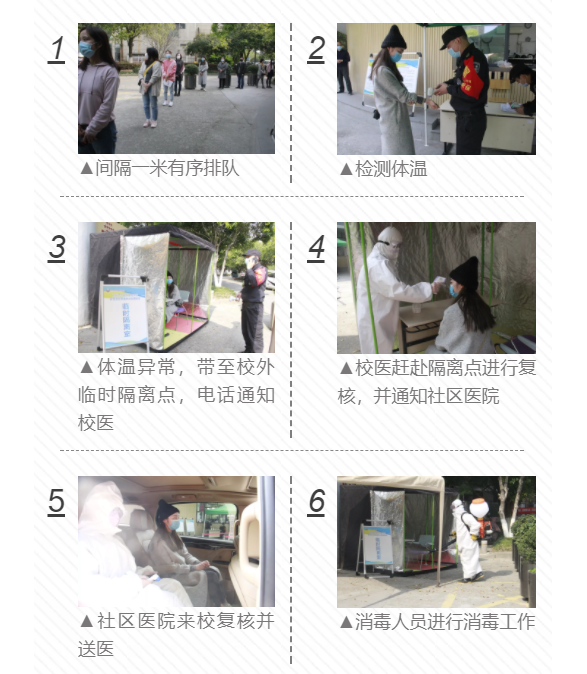 1

▲间隔一米有序排队

2

▲检测体温

3

临时隔离室

▲体温异常，带至校外临时隔离点，电话通知校医

4

▲校医赶赴隔离点进行复核，并通知社区医院

5

▲社区医院来校复核并送医

6

▲消毒人员进行消毒工作