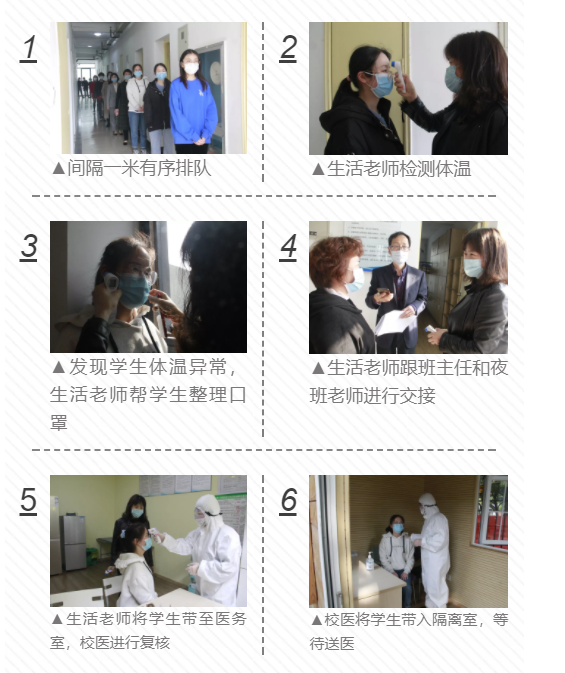 1

▲间隔一米有序排队

2

▲生活老师检测体温

3

▲发现学生体温异常，生活老师帮学生整理口罩

4

▲生活老师跟班主任和夜班老师进行交接

5

▲生活老师将学生带至医务室，校医进行复核

6

▲校医将学生带入隔离室，等待送医